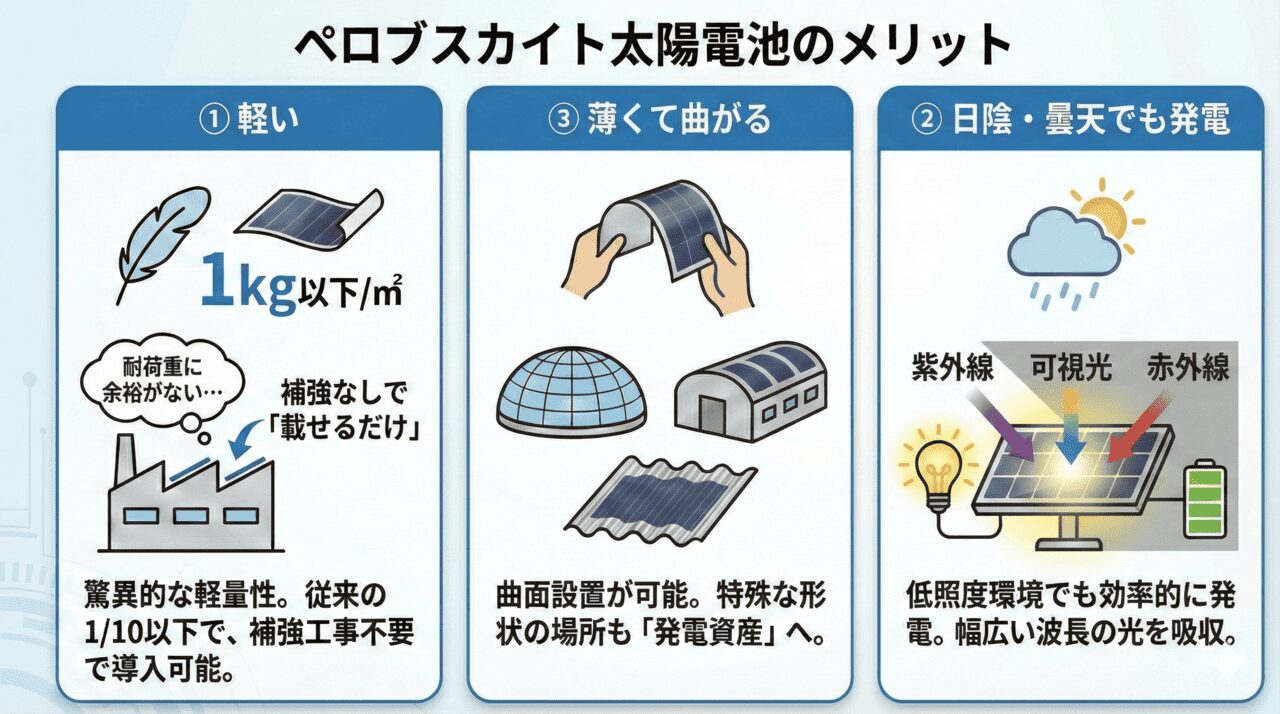 ペロブスカイト太陽電池のメリット

① 軽い

1kg以下/㎡

耐荷重に余裕がない…

補強なしで「載せるだけ」

驚異的な軽量性。従来の1/10以下で、補強工事不要で導入可能。

③ 薄くて曲がる

曲面設置が可能。特殊な形状の場所も「発電資産」へ。

② 日陰・曇天でも発電

紫外線

可視光

赤外線

低照度環境でも効率的に発電。幅広い波長の光を吸収。