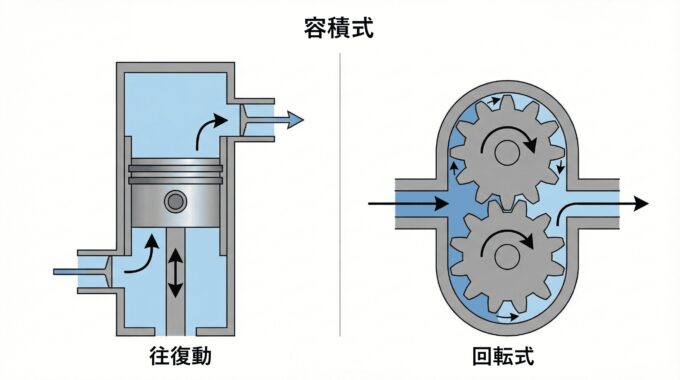 容積式

往復動

回転式